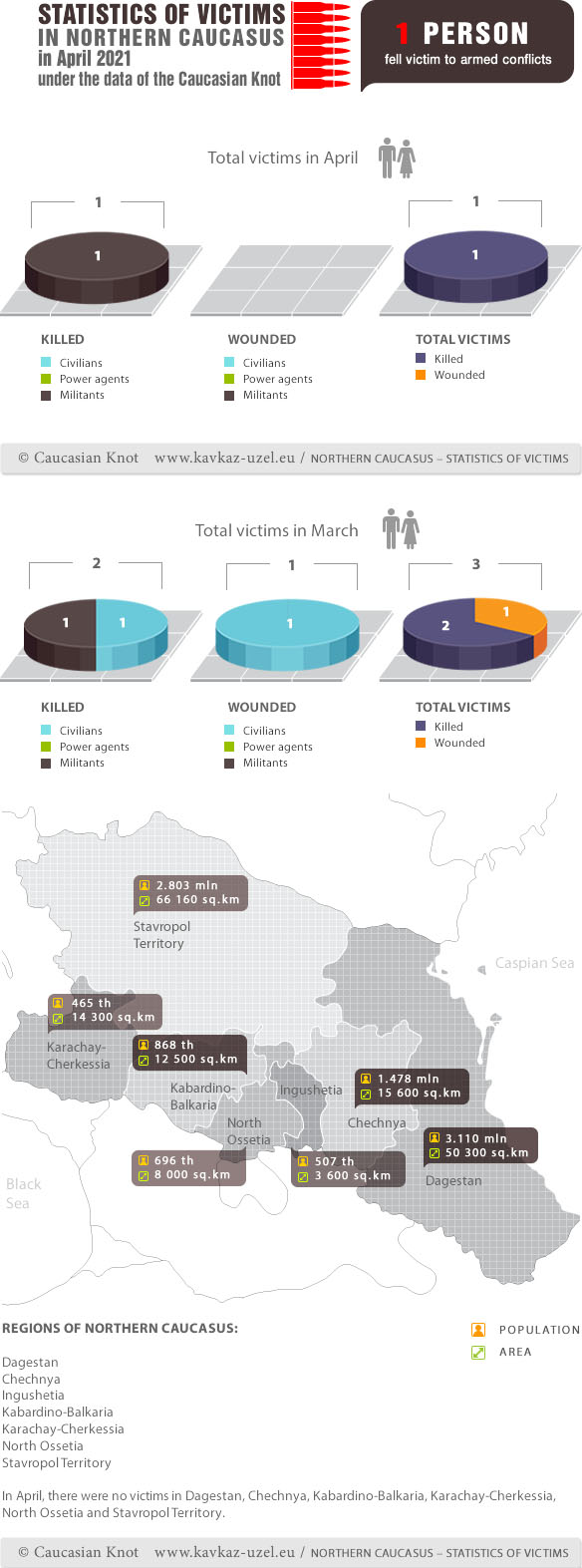 STATISTICS OF VICTIMS IN NORTHERN CAUCASUS in April 2021 under the data of the Caucasian Knot

1 PERSON
fell victim to armed conflicts

Total victims in April

1
1

1
1

KILLED
Civilians
Power agents
Militants

WOUNDED
Civilians
Power agents
Militants

TOTAL VICTIMS
Killed
Wounded

© Caucasian Knot www.kavkaz-uzel.eu / NORTHERN CAUCASUS – STATISTICS OF VICTIMS

Total victims in March

2
1 1

1
1

3
2 1

KILLED
Civilians
Power agents
Militants

WOUNDED
Civilians
Power agents
Militants

TOTAL VICTIMS
Killed
Wounded

2.803 mln
66 160 sq.km
Stavropol Territory

Caspian Sea

465 th
14 300 sq.km
Karachay-Cherkessia

868 th
12 500 sq.km
Kabardino-Balkaria

Ingushetia

1.478 mln
15 600 sq.km
Chechnya

North Ossetia

3.110 mln
50 300 sq.km
Dagestan

696 th
8 000 sq.km

507 th
3 600 sq.km

Black Sea

REGIONS OF NORTHERN CAUCASUS:

POPULATION
AREA

Dagestan
Chechnya
Ingushetia
Kabardino-Balkaria
Karachay-Cherkessia
North Ossetia
Stavropol Territory

In April, there were no victims in Dagestan, Chechnya, Kabardino-Balkaria, Karachay-Cherkessia, North Ossetia and Stavropol Territory.

© Caucasian Knot www.kavkaz-uzel.eu / NORTHERN CAUCASUS – STATISTICS OF VICTIMS